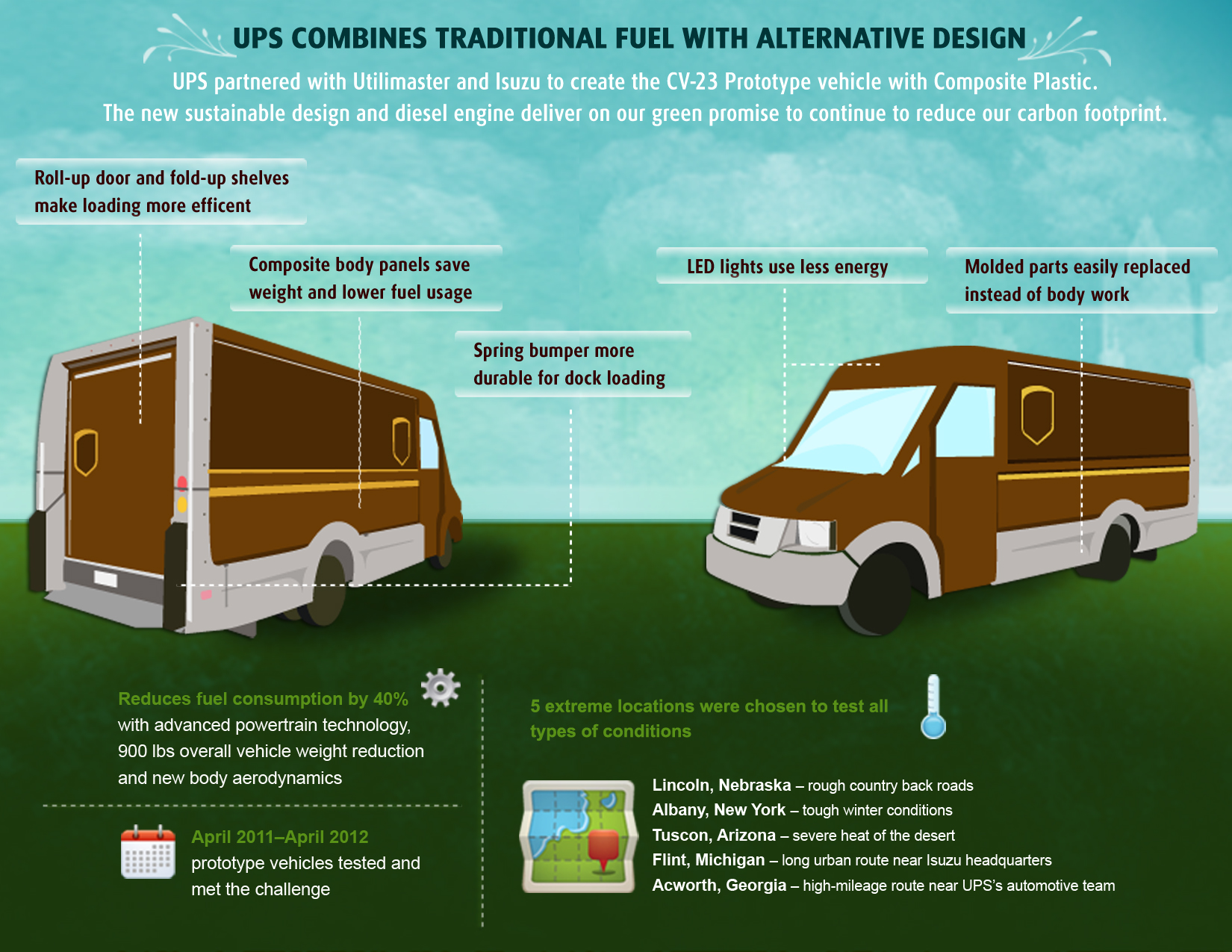 UPS COMBINES TRADITIONAL FUEL WITH ALTERNATIVE DESIGN

UPS partnered with Utilimaster and Isuzu to create the CV-23 Prototype vehicle with Composite Plastic. The new sustainable design and diesel engine deliver on our green promise to continue to reduce our carbon footprint.

Roll-up door and fold-up shelves make loading more efficent

Composite body panels save weight and lower fuel usage

Spring bumper more durable for dock loading

LED lights use less energy

Molded parts easily replaced instead of body work

Reduces fuel consumption by 40% with advanced powertrain technology, 900 lbs overall vehicle weight reduction and new body aerodynamics

April 2011–April 2012 prototype vehicles tested and met the challenge

5 extreme locations were chosen to test all types of conditions

Lincoln, Nebraska – rough country back roads
Albany, New York – tough winter conditions
Tuscon, Arizona – severe heat of the desert
Flint, Michigan – long urban route near Isuzu headquarters
Acworth, Georgia – high-mileage route near UPS's automotive team